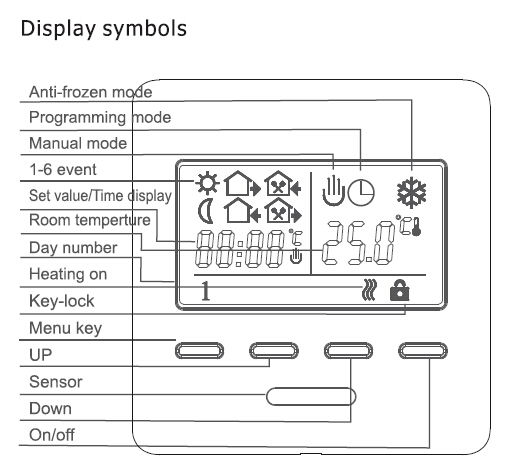 Display symbols

Anti-frozen mode
Programming mode
Manual mode
1-6 event
Set value/Time display
Room temperture
Day number
Heating on
Key-lock
Menu key
UP
Sensor
Down
On/off

88:88 °C
25.0 °C
1